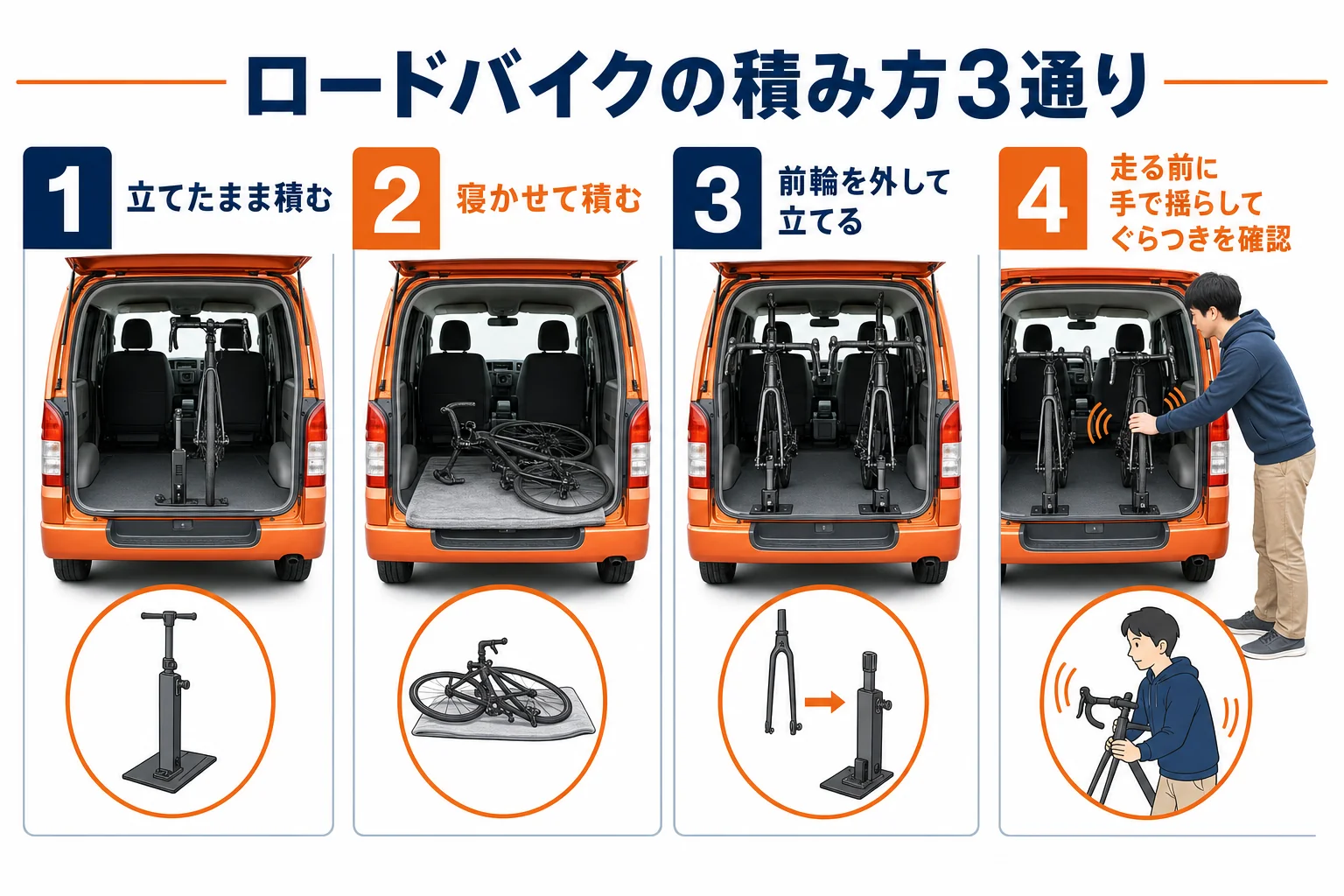 ロードバイクの積み方3通り

1 立てたまま積む

2 寝かせて積む

3 前輪を外して立てる

4 走る前に手で揺らしてぐらつきを確認