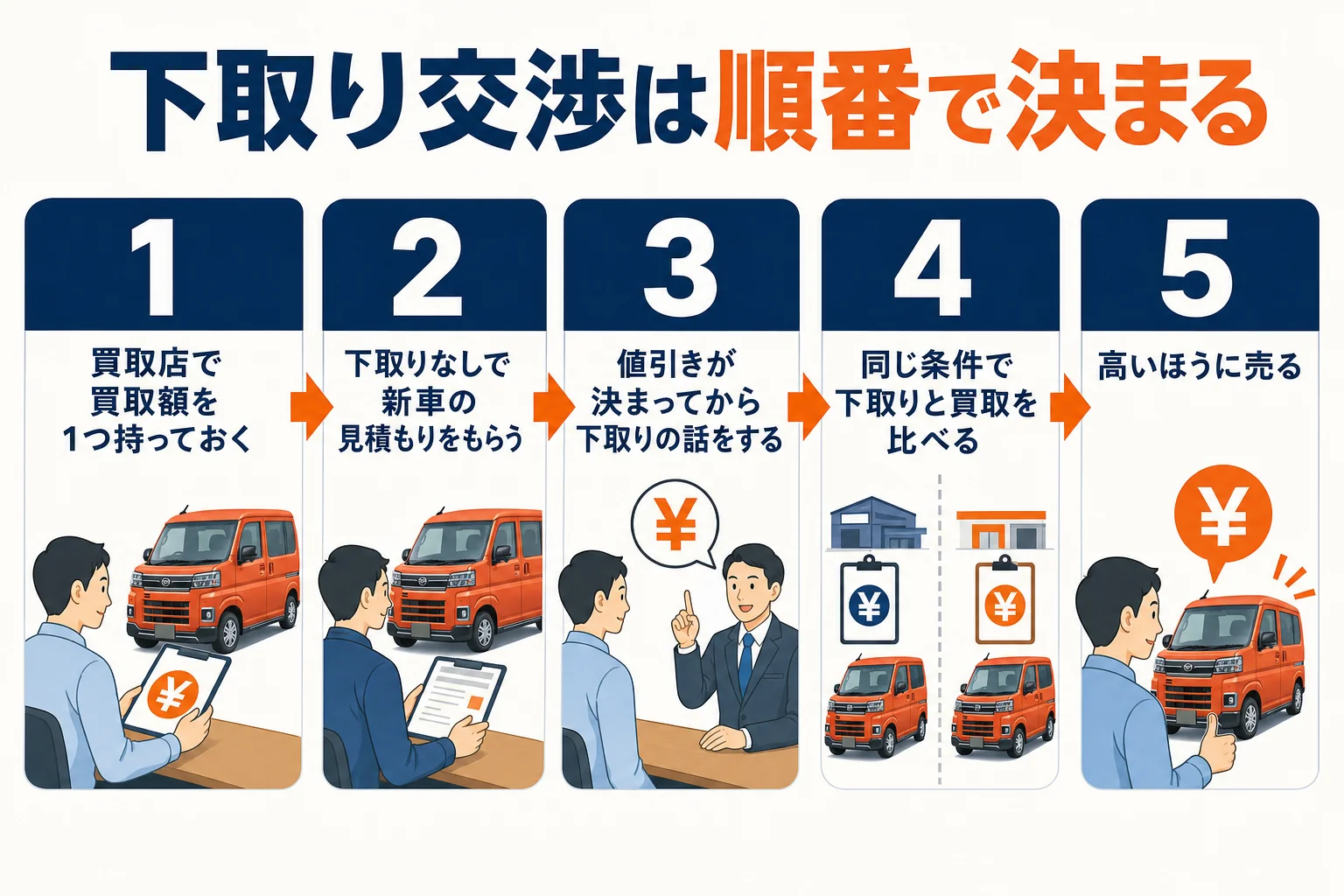 下取り交渉は順番で決まる

1
買取店で買取額を1つ持っておく

2
下取りなしで新車の見積もりをもらう

3
値引きが決まってから下取りの話をする

¥

4
同じ条件で下取りと買取を比べる

¥

¥

5
高いほうに売る

¥