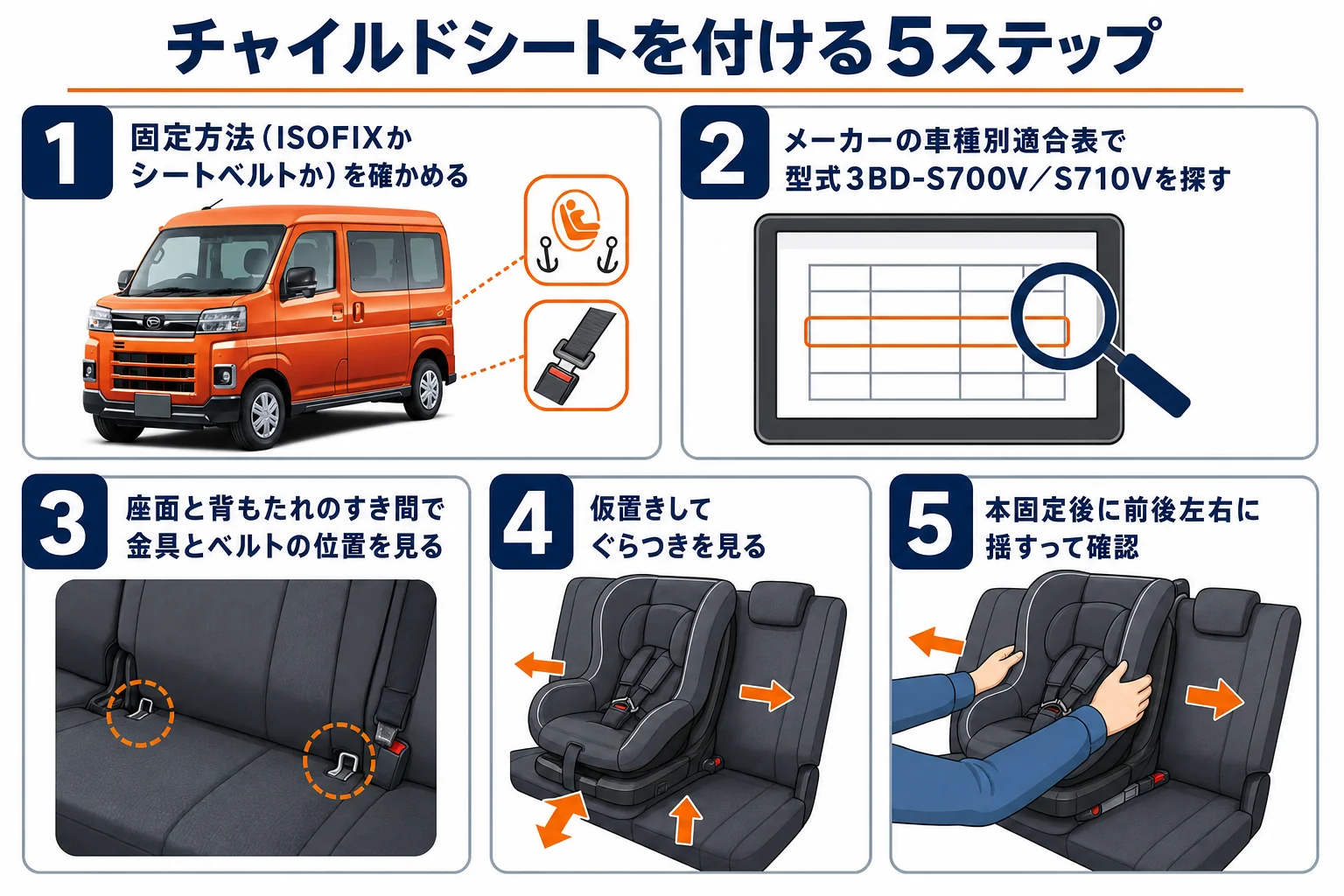 チャイルドシートを付ける5ステップ

1
固定方法（ISOFIXかシートベルトか）を確かめる

2
メーカーの車種別適合表で型式3BD-S700V／S710Vを探す

3
座面と背もたれのすき間で金具とベルトの位置を見る

4
仮置きしてぐらつきを見る

5
本固定後に前後左右に揺すって確認