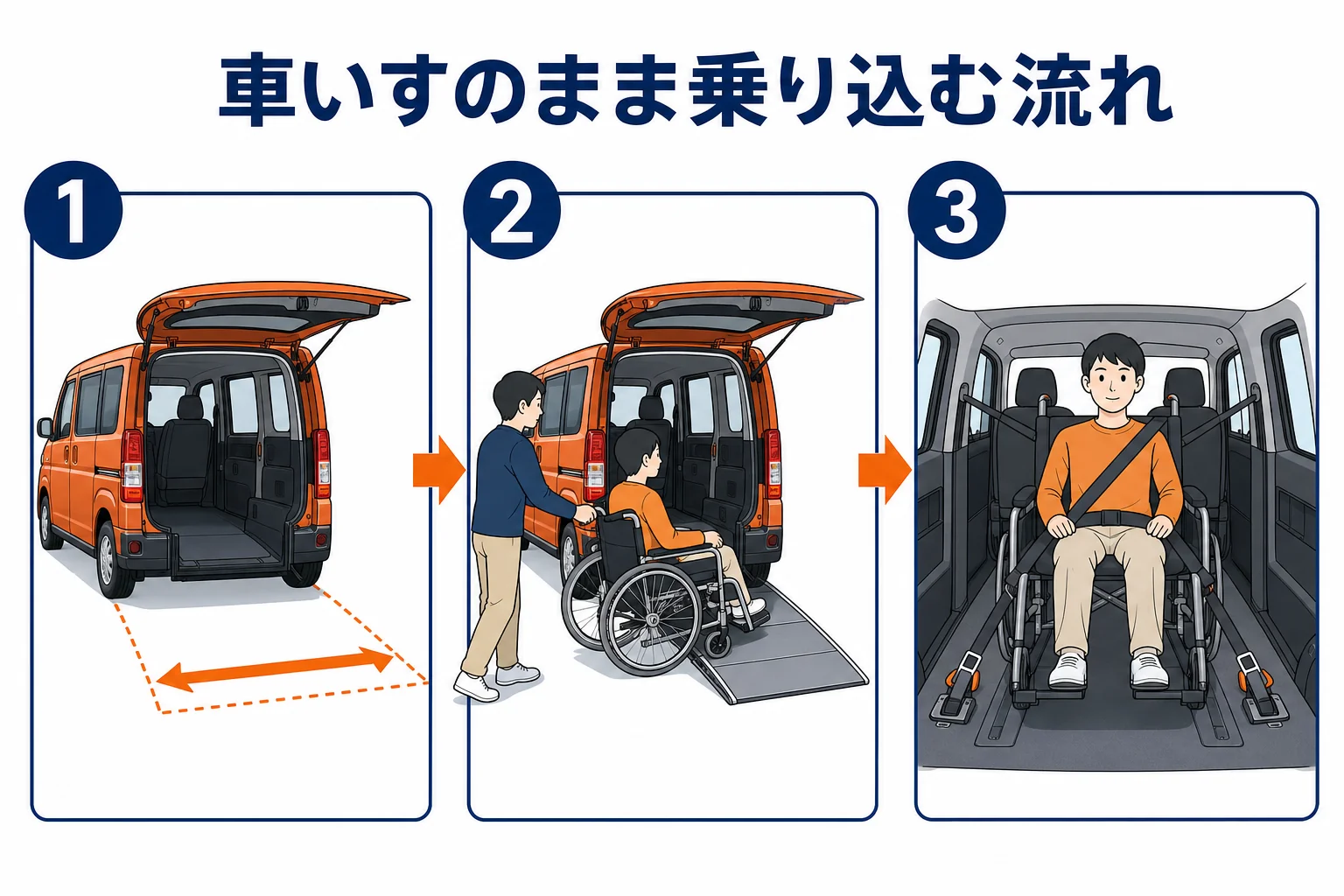 車いすのまま乗り込む流れ

1

2

3