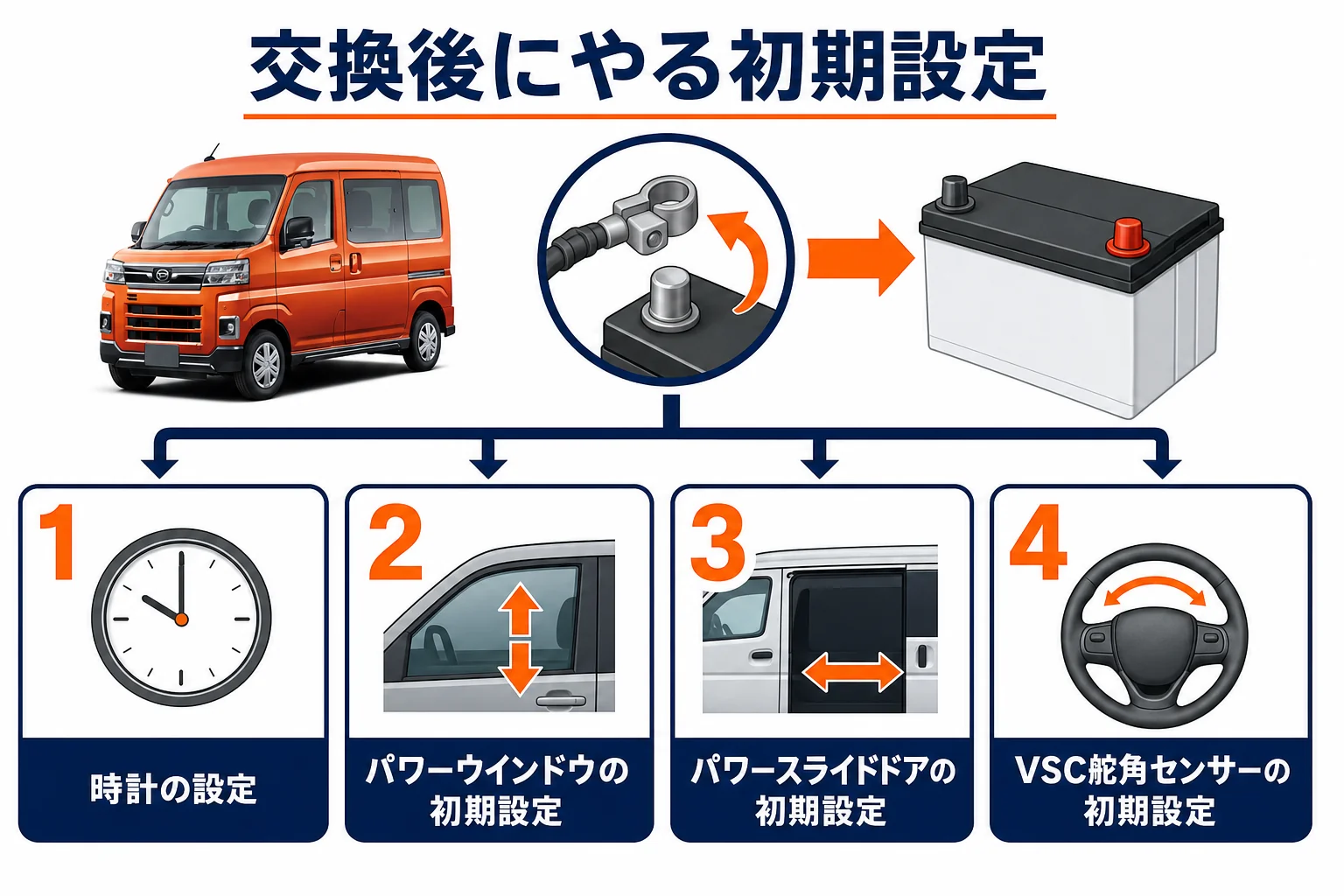 交換後にやる初期設定

1
時計の設定

2
パワーウインドウの初期設定

3
パワースライドドアの初期設定

4
VSC舵角センサーの初期設定